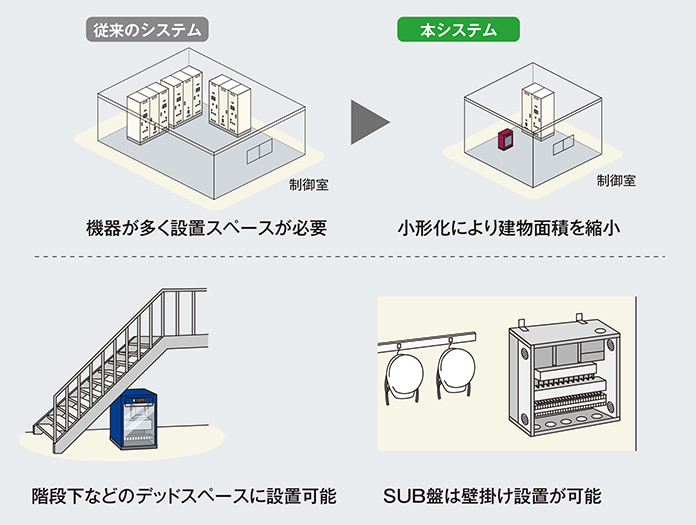 従来のシステム

制御室

機器が多く設置スペースが必要

本システム

制御室

小形化により建物面積を縮小

階段下などのデッドスペースに設置可能

SUB盤は壁掛け設置が可能