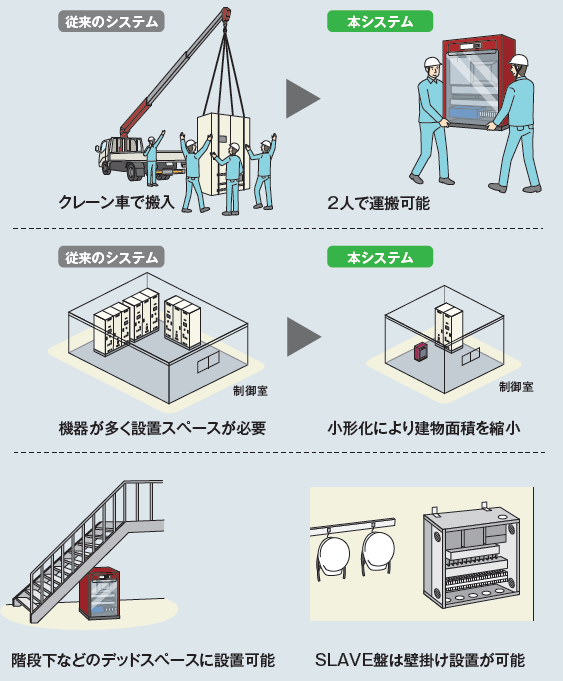 従来のシステム

クレーン車で搬入

本システム

2人で運搬可能

従来のシステム

制御室

機器が多く設置スペースが必要

本システム

制御室

小形化により建物面積を縮小

階段下などのデッドスペースに設置可能

SLAVE盤は壁掛け設置が可能